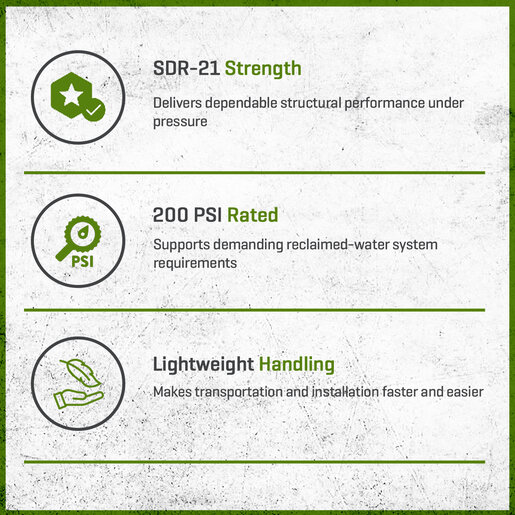 SDR-21 Strength

Delivers dependable structural performance under pressure

PSI

200 PSI Rated

Supports demanding reclaimed-water system requirements

Lightweight Handling

Makes transportation and installation faster and easier