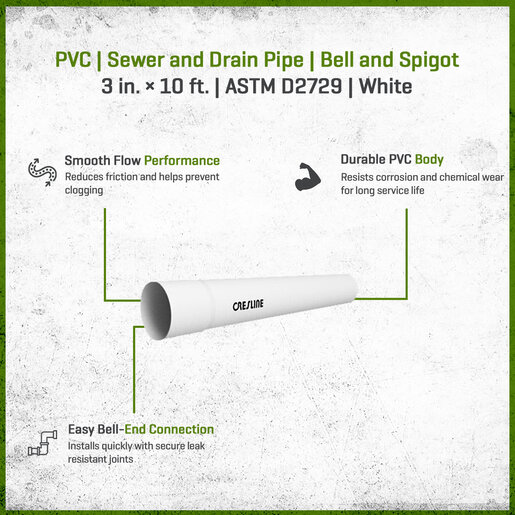 PVC | Sewer and Drain Pipe | Bell and Spigot
3 in. × 10 ft. | ASTM D2729 | White

Smooth Flow Performance
Reduces friction and helps prevent clogging

Durable PVC Body
Resists corrosion and chemical wear for long service life

CRESLINE

Easy Bell-End Connection
Installs quickly with secure leak resistant joints