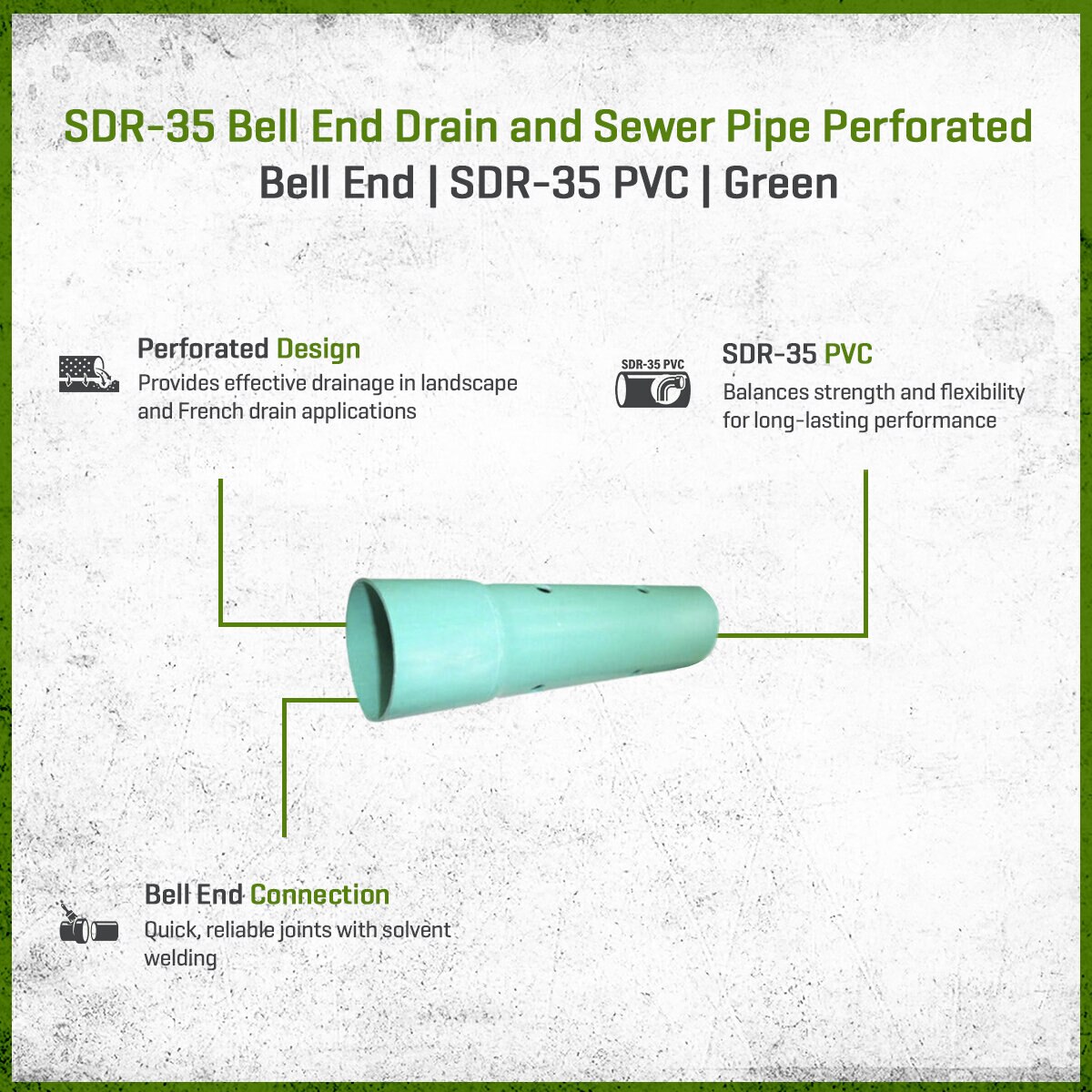 SDR-35 Bell End Drain and Sewer Pipe Perforated
Bell End | SDR-35 PVC | Green

Perforated Design
Provides effective drainage in landscape and French drain applications

SDR-35 PVC

SDR-35 PVC
Balances strength and flexibility for long-lasting performance

Bell End Connection
Quick, reliable joints with solvent welding