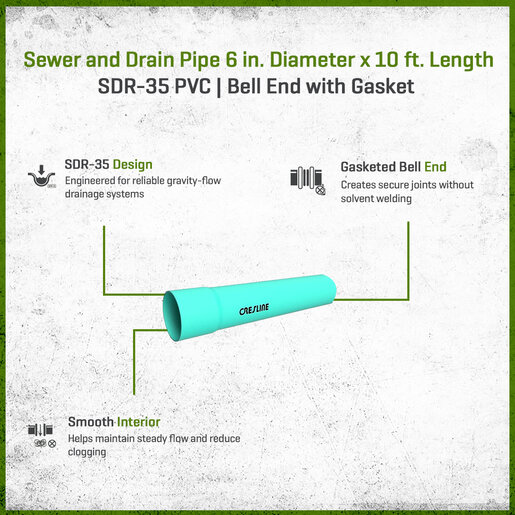 Sewer and Drain Pipe 6 in. Diameter x 10 ft. Length
SDR-35 PVC | Bell End with Gasket

SDR-35 Design
Engineered for reliable gravity-flow drainage systems

Gasketed Bell End
Creates secure joints without solvent welding

CRESLINE

Smooth Interior
Helps maintain steady flow and reduce clogging