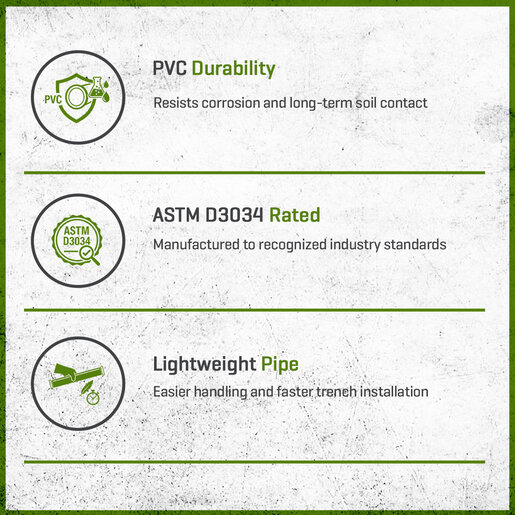 PVC

PVC Durability

Resists corrosion and long-term soil contact

ASTM D3034

ASTM D3034 Rated

Manufactured to recognized industry standards

Lightweight Pipe

Easier handling and faster trench installation