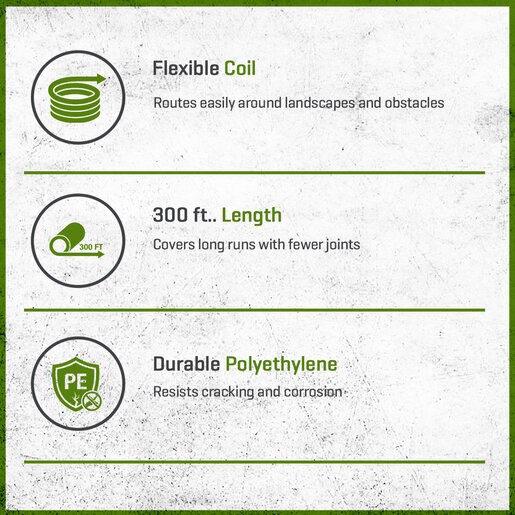 Flexible Coil
Routes easily around landscapes and obstacles

300 FT

300 ft.. Length
Covers long runs with fewer joints

PE

Durable Polyethylene
Resists cracking and corrosion