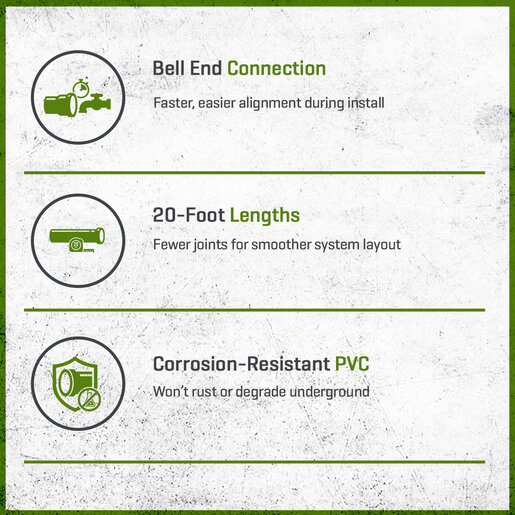 Bell End Connection

Faster, easier alignment during install

20-Foot Lengths

Fewer joints for smoother system layout

Corrosion-Resistant PVC

Won't rust or degrade underground