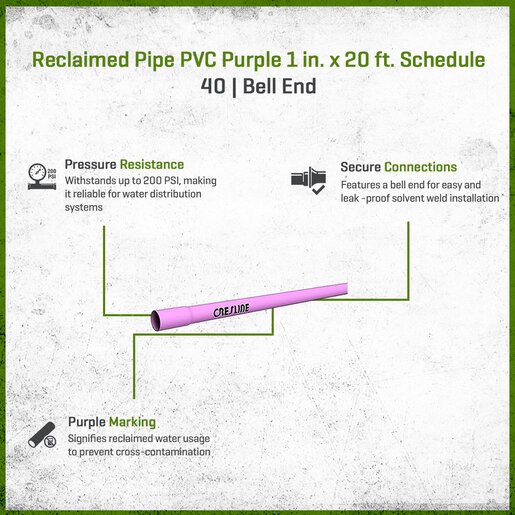 Reclaimed Pipe PVC Purple 1 in. x 20 ft. Schedule 40 | Bell End

200 PSI

Pressure Resistance
Withstands up to 200 PSI, making it reliable for water distribution systems

Secure Connections
Features a bell end for easy and leak -proof solvent weld installation

CRESLINE

Purple Marking
Signifies reclaimed water usage to prevent cross-contamination