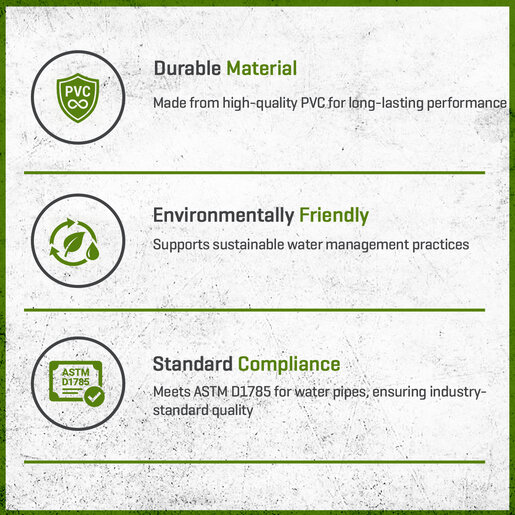 PVC

Durable Material

Made from high-quality PVC for long-lasting performance

Environmentally Friendly

Supports sustainable water management practices

ASTM D1785

Standard Compliance

Meets ASTM D1785 for water pipes, ensuring industry-standard quality