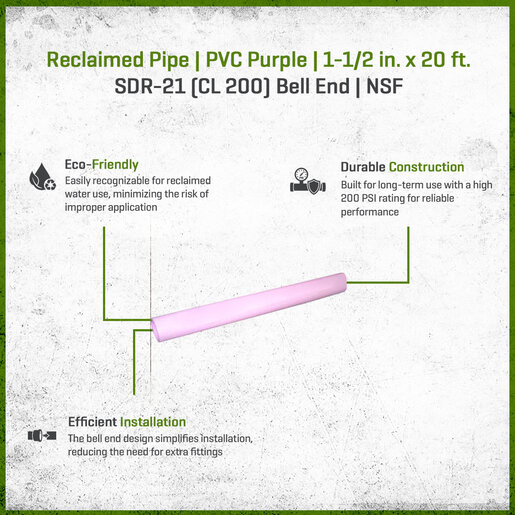 Reclaimed Pipe | PVC Purple | 1-1/2 in. x 20 ft.
SDR-21 (CL 200) Bell End | NSF

Eco-Friendly
Easily recognizable for reclaimed water use, minimizing the risk of improper application

Durable Construction
Built for long-term use with a high 200 PSI rating for reliable performance

Efficient Installation
The bell end design simplifies installation, reducing the need for extra fittings