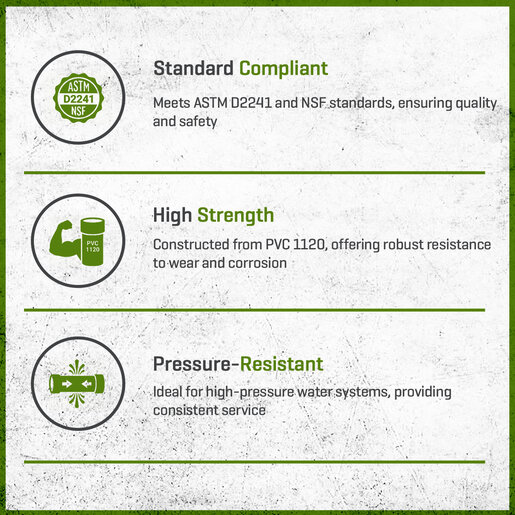 ASTM
D2241
NSF

Standard Compliant

Meets ASTM D2241 and NSF standards, ensuring quality and safety

PVC
1120

High Strength

Constructed from PVC 1120, offering robust resistance to wear and corrosion

Pressure-Resistant

Ideal for high-pressure water systems, providing consistent service