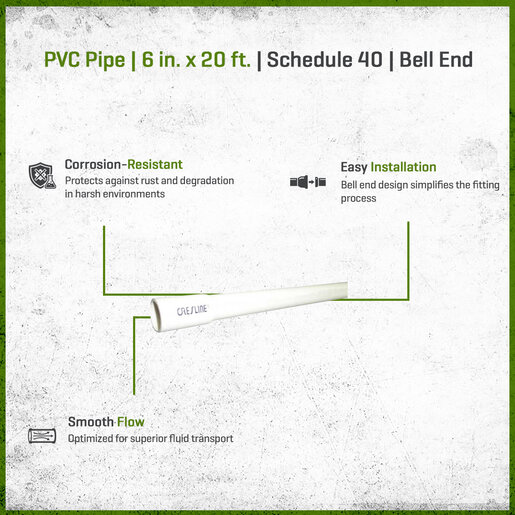 PVC Pipe | 6 in. x 20 ft. | Schedule 40 | Bell End

Corrosion-Resistant
Protects against rust and degradation in harsh environments

Easy Installation
Bell end design simplifies the fitting process

CRESLINE

Smooth Flow
Optimized for superior fluid transport