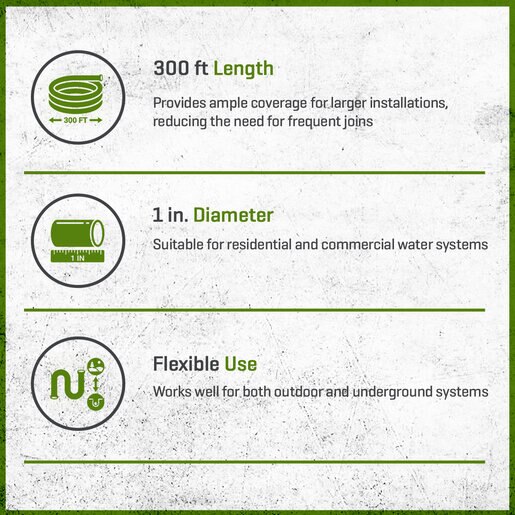 300 FT

300 ft Length

Provides ample coverage for larger installations, reducing the need for frequent joins

1 IN

1 in. Diameter

Suitable for residential and commercial water systems

Flexible Use

Works well for both outdoor and underground systems