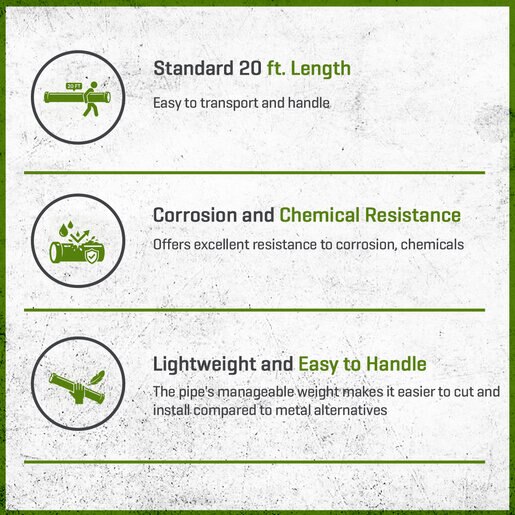 20 FT

Standard 20 ft. Length

Easy to transport and handle

Corrosion and Chemical Resistance

Offers excellent resistance to corrosion, chemicals

Lightweight and Easy to Handle

The pipe's manageable weight makes it easier to cut and install compared to metal alternatives