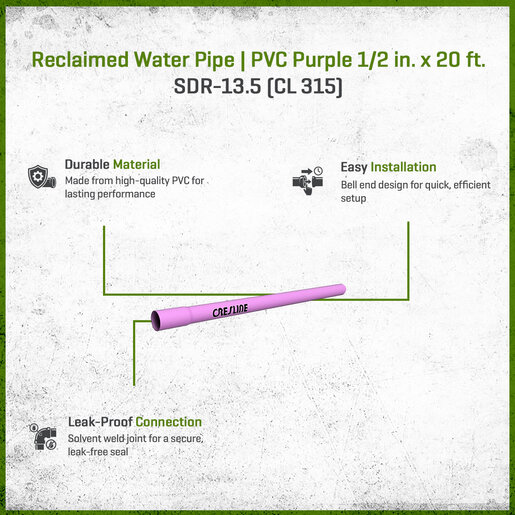 Reclaimed Water Pipe | PVC Purple 1/2 in. x 20 ft.
SDR-13.5 (CL 315)

Durable Material
Made from high-quality PVC for lasting performance

Easy Installation
Bell end design for quick, efficient setup

CRESLINE

Leak-Proof Connection
Solvent weld joint for a secure, leak-free seal