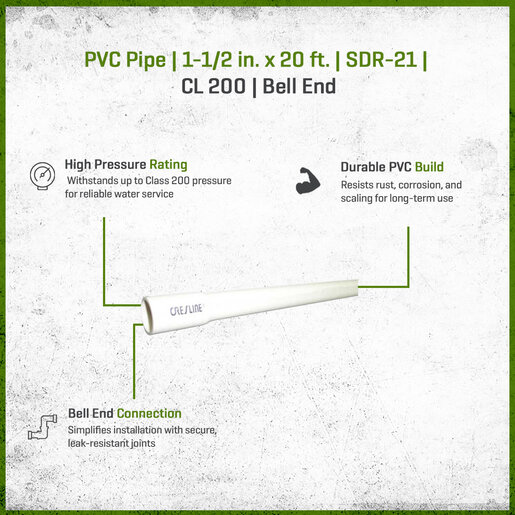 PVC Pipe | 1-1/2 in. x 20 ft. | SDR-21 | CL 200 | Bell End

High Pressure Rating
Withstands up to Class 200 pressure for reliable water service

Durable PVC Build
Resists rust, corrosion, and scaling for long-term use

CRESLINE

Bell End Connection
Simplifies installation with secure, leak-resistant joints