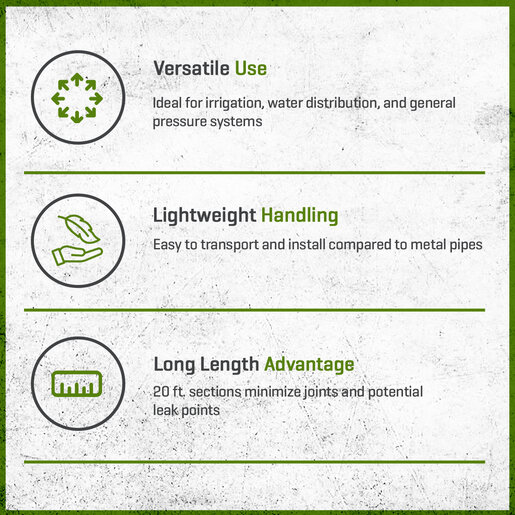 Versatile Use

Ideal for irrigation, water distribution, and general pressure systems

Lightweight Handling

Easy to transport and install compared to metal pipes

Long Length Advantage

20 ft. sections minimize joints and potential leak points