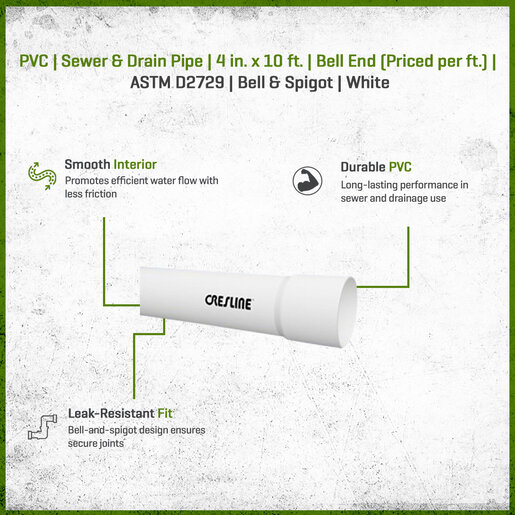 PVC | Sewer & Drain Pipe | 4 in. x 10 ft. | Bell End (Priced per ft.) | ASTM D2729 | Bell & Spigot | White

Smooth Interior
Promotes efficient water flow with less friction

Durable PVC
Long-lasting performance in sewer and drainage use

CRESLINE

Leak-Resistant Fit
Bell-and-spigot design ensures secure joints