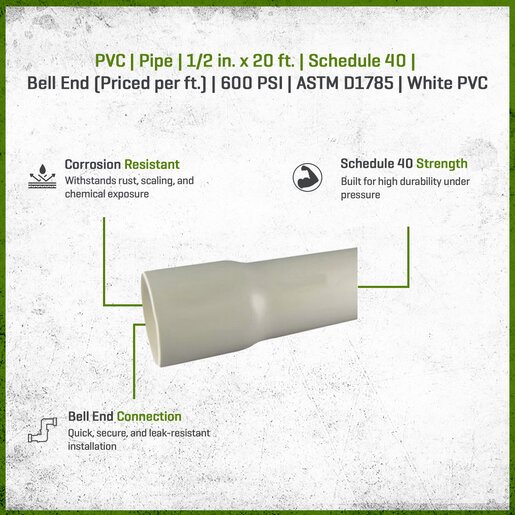 PVC | Pipe | 1/2 in. x 20 ft. | Schedule 40 |
Bell End (Priced per ft.) | 600 PSI | ASTM D1785 | White PVC

Corrosion Resistant
Withstands rust, scaling, and chemical exposure

Schedule 40 Strength
Built for high durability under pressure

Bell End Connection
Quick, secure, and leak-resistant installation