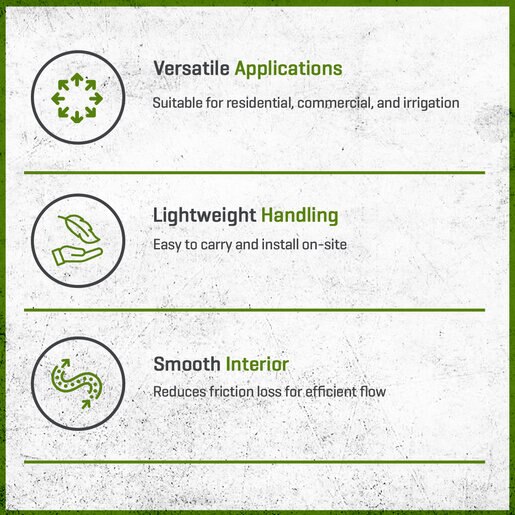 Versatile Applications

Suitable for residential, commercial, and irrigation

Lightweight Handling

Easy to carry and install on-site

Smooth Interior

Reduces friction loss for efficient flow