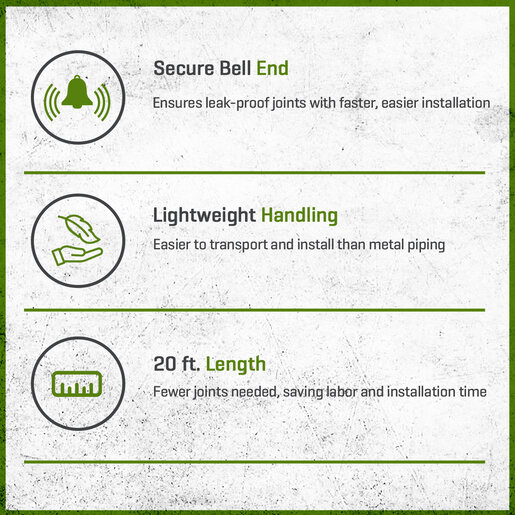 Secure Bell End

Ensures leak-proof joints with faster, easier installation

Lightweight Handling

Easier to transport and install than metal piping

20 ft. Length

Fewer joints needed, saving labor and installation time