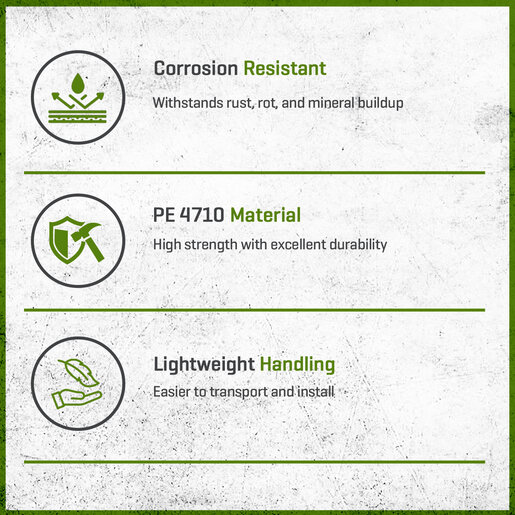 Corrosion Resistant

Withstands rust, rot, and mineral buildup

PE 4710 Material

High strength with excellent durability

Lightweight Handling

Easier to transport and install