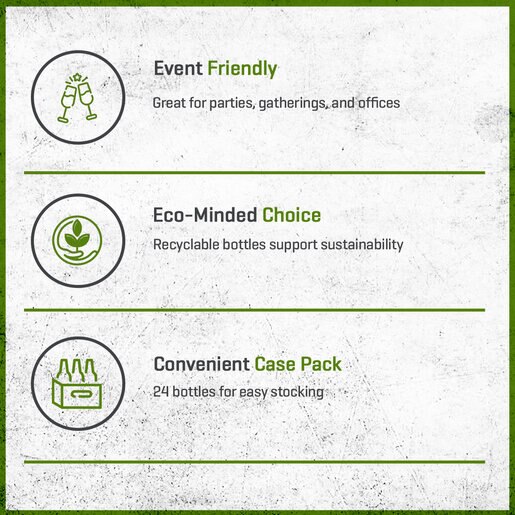 Event Friendly

Great for parties, gatherings, and offices

Eco-Minded Choice

Recyclable bottles support sustainability

Convenient Case Pack

24 bottles for easy stocking