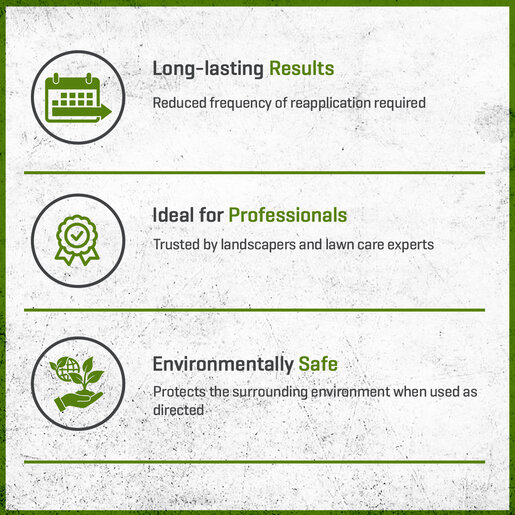 Long-lasting Results

Reduced frequency of reapplication required

Ideal for Professionals

Trusted by landscapers and lawn care experts

Environmentally Safe

Protects the surrounding environment when used as directed