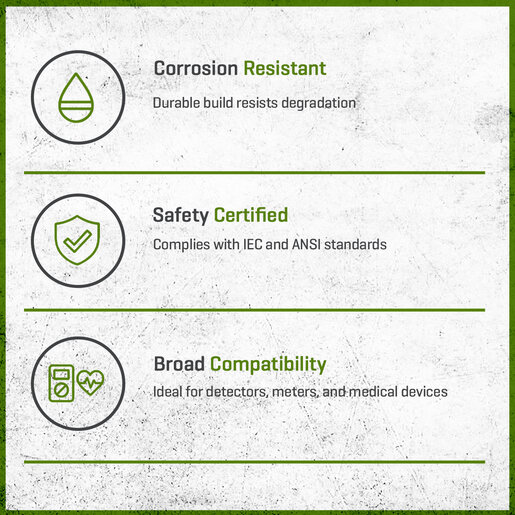 Corrosion Resistant

Durable build resists degradation

Safety Certified

Complies with IEC and ANSI standards

Broad Compatibility

Ideal for detectors, meters, and medical devices