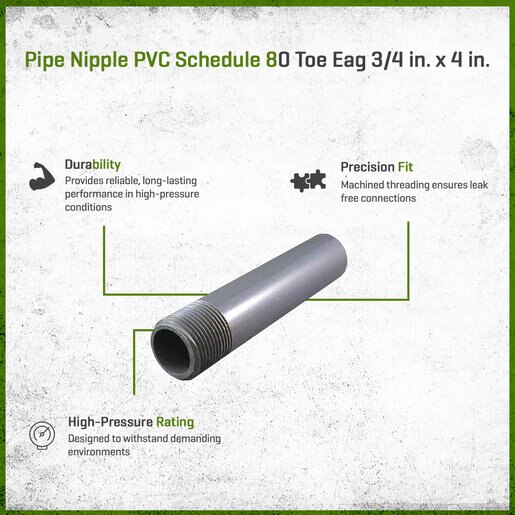 Pipe Nipple PVC Schedule 80 Toe Eag 3/4 in. x 4 in.

Durability
Provides reliable, long-lasting performance in high-pressure conditions

Precision Fit
Machined threading ensures leak free connections

High-Pressure Rating
Designed to withstand demanding environments