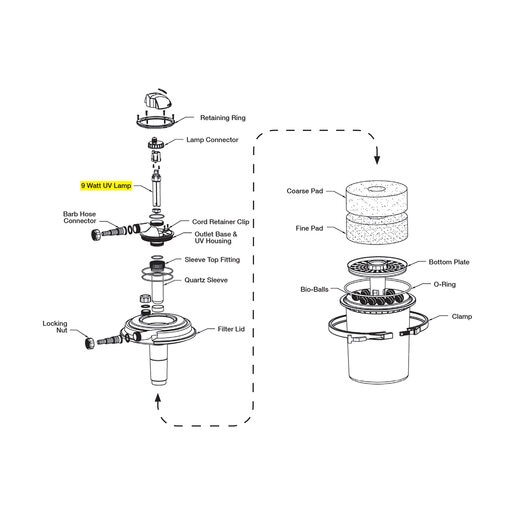 Retaining Ring
Lamp Connector
9 Watt UV Lamp
Barb Hose Connector
Cord Retainer Clip
Outlet Base & UV Housing
Sleeve Top Fitting
Quartz Sleeve
Locking Nut
Filter Lid
Coarse Pad
Fine Pad
Bottom Plate
Bio-Balls
O-Ring
Clamp