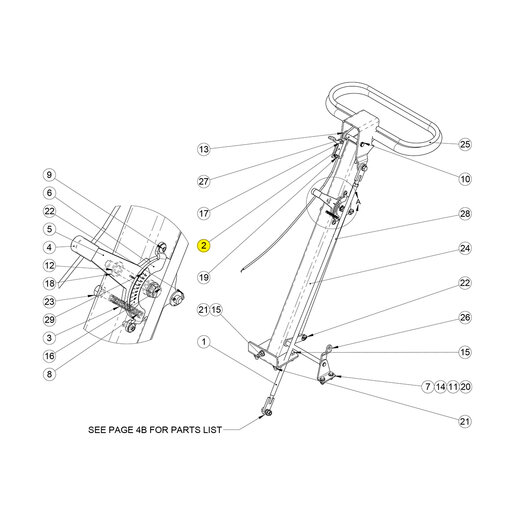 9
6
22
5
4
12
18
23
29
3
16
8
13
27
17
2
19
21 15
1
25
10
A
28
24
22
26
15
7 14 11 20
21
SEE PAGE 4B FOR PARTS LIST