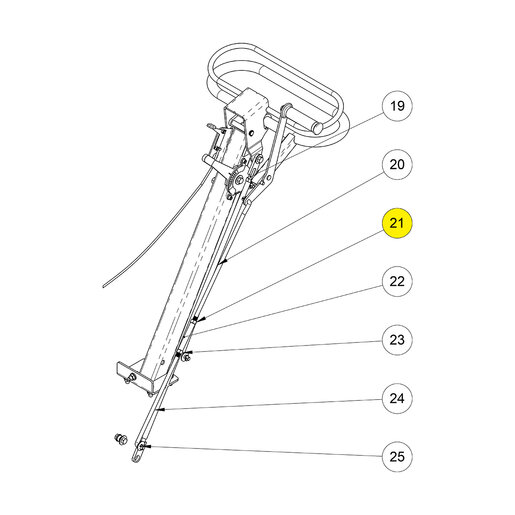 19
20
21
22
23
24
25