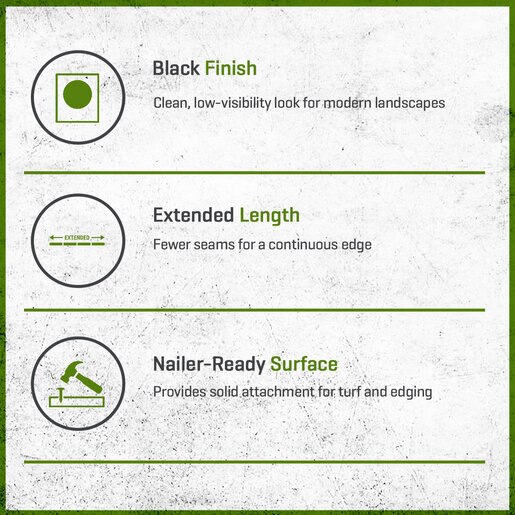 Black Finish

Clean, low-visibility look for modern landscapes

EXTENDED

Extended Length

Fewer seams for a continuous edge

Nailer-Ready Surface

Provides solid attachment for turf and edging