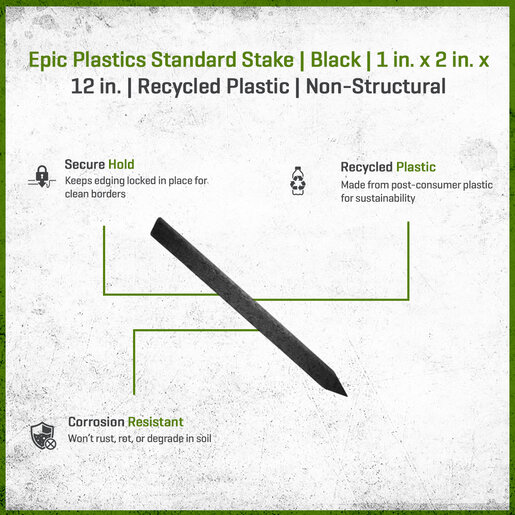 Epic Plastics Standard Stake | Black | 1 in. x 2 in. x 12 in. | Recycled Plastic | Non-Structural

Secure Hold
Keeps edging locked in place for clean borders

Recycled Plastic
Made from post-consumer plastic for sustainability

Corrosion Resistant
Won't rust, rot, or degrade in soil