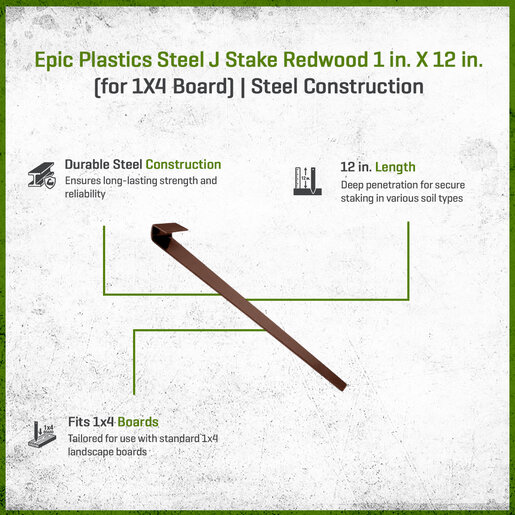 Epic Plastics Steel J Stake Redwood 1 in. X 12 in. (for 1X4 Board) | Steel Construction

Durable Steel Construction
Ensures long-lasting strength and reliability

12 in.

12 in. Length
Deep penetration for secure staking in various soil types

1x4

Fits 1x4 Boards
Tailored for use with standard 1x4 landscape boards