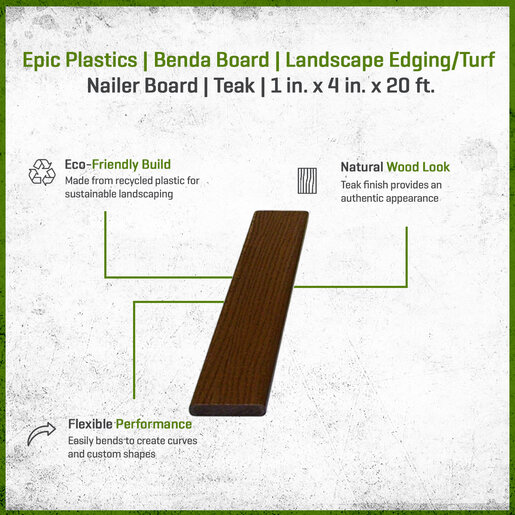 Epic Plastics | Benda Board | Landscape Edging/Turf
Nailer Board | Teak | 1 in. x 4 in. x 20 ft.

Eco-Friendly Build
Made from recycled plastic for sustainable landscaping

Natural Wood Look
Teak finish provides an authentic appearance

Flexible Performance
Easily bends to create curves and custom shapes