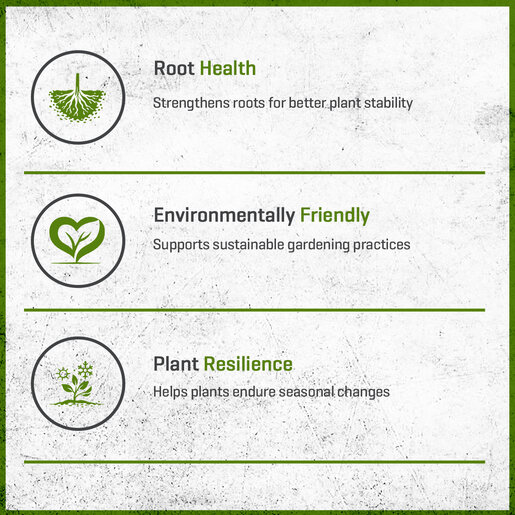 Root Health

Strengthens roots for better plant stability

Environmentally Friendly

Supports sustainable gardening practices

Plant Resilience

Helps plants endure seasonal changes