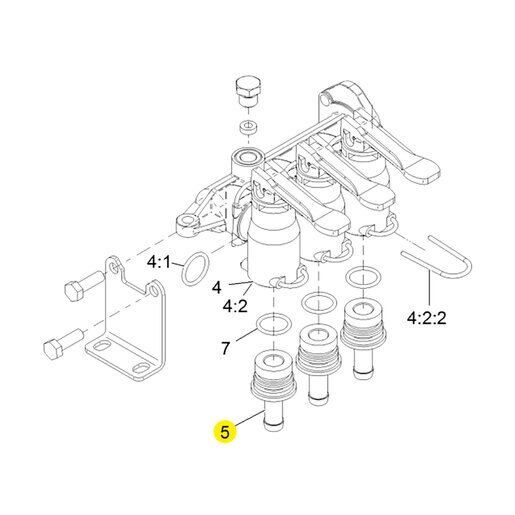 4:1
4
4:2
4:2:2
7
5