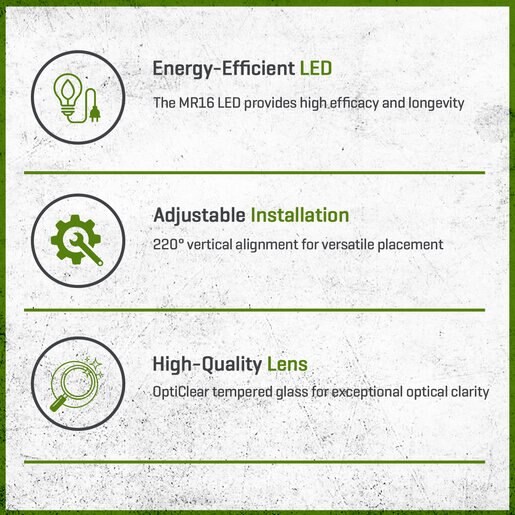 Energy-Efficient LED

The MR16 LED provides high efficacy and longevity

Adjustable Installation

220° vertical alignment for versatile placement

High-Quality Lens

OptiClear tempered glass for exceptional optical clarity