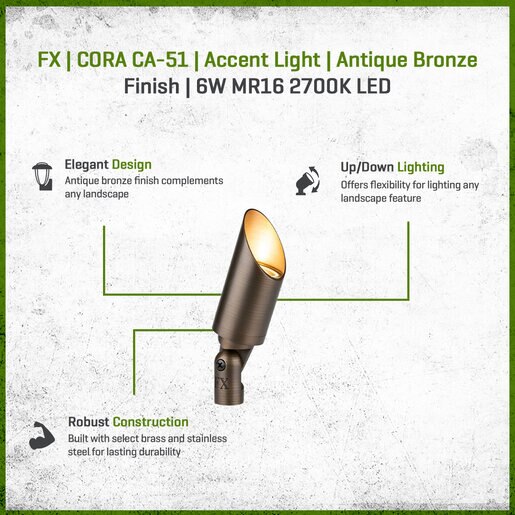 FX | CORA CA-51 | Accent Light | Antique Bronze Finish | 6W MR16 2700K LED

Elegant Design
Antique bronze finish complements any landscape

Up/Down Lighting
Offers flexibility for lighting any landscape feature

FX

Robust Construction
Built with select brass and stainless steel for lasting durability