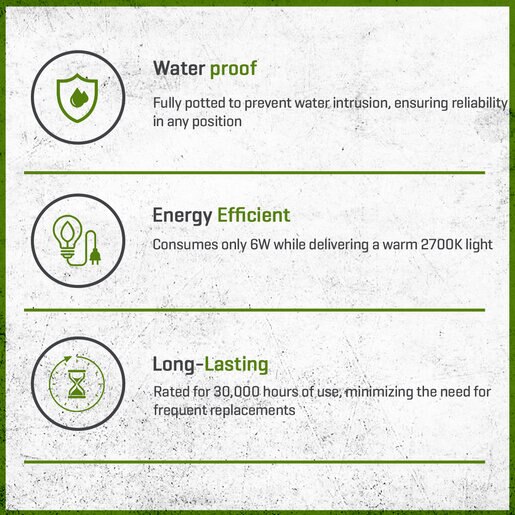 Water proof

Fully potted to prevent water intrusion, ensuring reliability in any position

Energy Efficient

Consumes only 6W while delivering a warm 2700K light

Long-Lasting

Rated for 30,000 hours of use, minimizing the need for frequent replacements