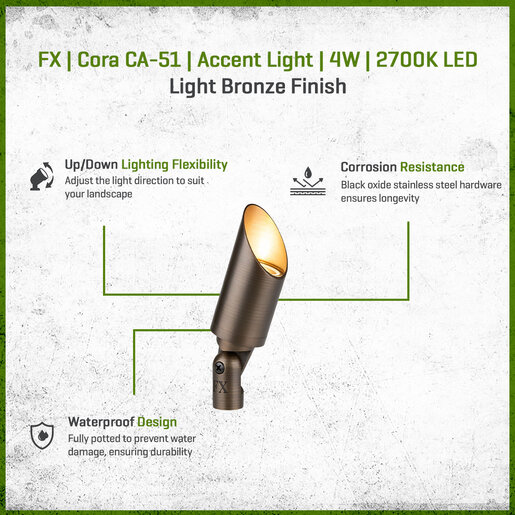 FX | Cora CA-51 | Accent Light | 4W | 2700K LED
Light Bronze Finish

Up/Down Lighting Flexibility
Adjust the light direction to suit your landscape

Corrosion Resistance
Black oxide stainless steel hardware ensures longevity

FX

Waterproof Design
Fully potted to prevent water damage, ensuring durability