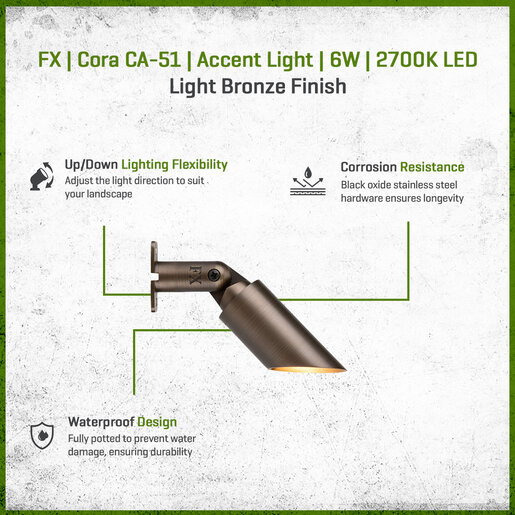 FX | Cora CA-51 | Accent Light | 6W | 2700K LED
Light Bronze Finish

Up/Down Lighting Flexibility
Adjust the light direction to suit your landscape

Corrosion Resistance
Black oxide stainless steel hardware ensures longevity

FX

Waterproof Design
Fully potted to prevent water damage, ensuring durability