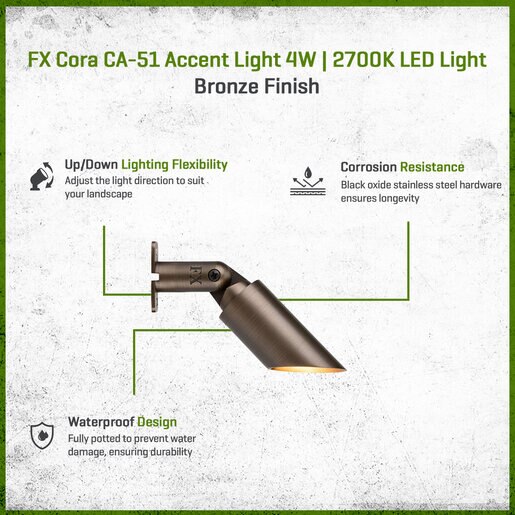 FX Cora CA-51 Accent Light 4W | 2700K LED Light
Bronze Finish

Up/Down Lighting Flexibility
Adjust the light direction to suit your landscape

Corrosion Resistance
Black oxide stainless steel hardware ensures longevity

FX

Waterproof Design
Fully potted to prevent water damage, ensuring durability