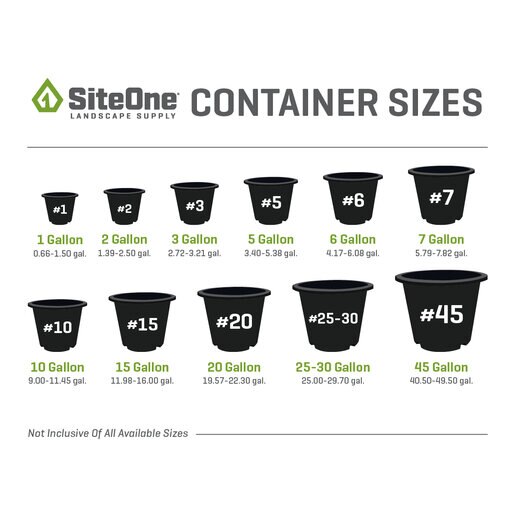 SiteOne LANDSCAPE SUPPLY CONTAINER SIZES

#1
1 Gallon
0.66-1.50 gal.

#2
2 Gallon
1.39-2.50 gal.

#3
3 Gallon
2.72-3.21 gal.

#5
5 Gallon
3.40-5.38 gal.

#6
6 Gallon
4.17-6.08 gal.

#7
7 Gallon
5.79-7.82 gal.

#10
10 Gallon
9.00-11.45 gal.

#15
15 Gallon
11.98-16.00 gal.

#20
20 Gallon
19.57-22.30 gal.

#25-30
25-30 Gallon
25.00-29.70 gal.

#45
45 Gallon
40.50-49.50 gal.

Not Inclusive Of All Available Sizes