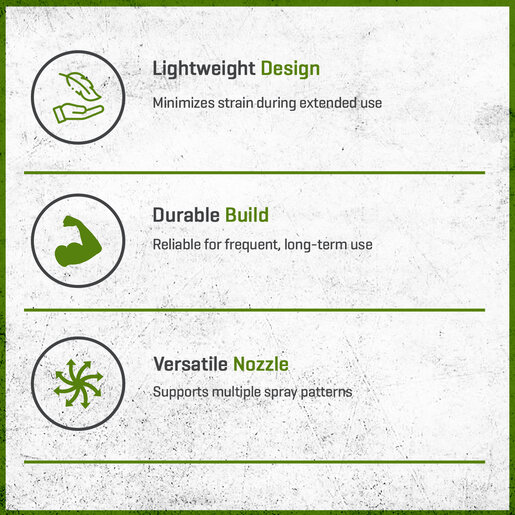 Lightweight Design

Minimizes strain during extended use

Durable Build

Reliable for frequent, long-term use

Versatile Nozzle

Supports multiple spray patterns