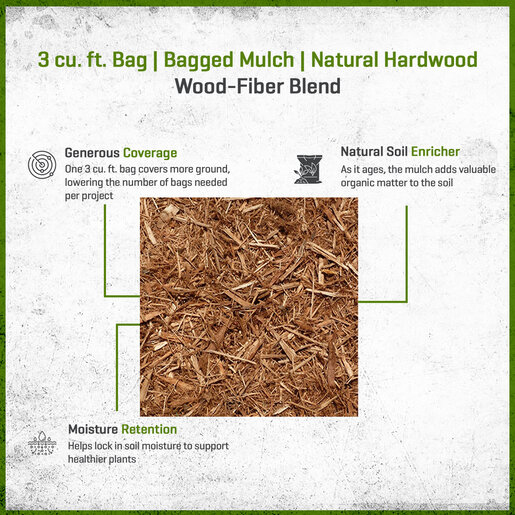 3 cu. ft. Bag | Bagged Mulch | Natural Hardwood
Wood-Fiber Blend

Generous Coverage
One 3 cu. ft. bag covers more ground, lowering the number of bags needed per project

Natural Soil Enricher
As it ages, the mulch adds valuable organic matter to the soil

Moisture Retention
Helps lock in soil moisture to support healthier plants