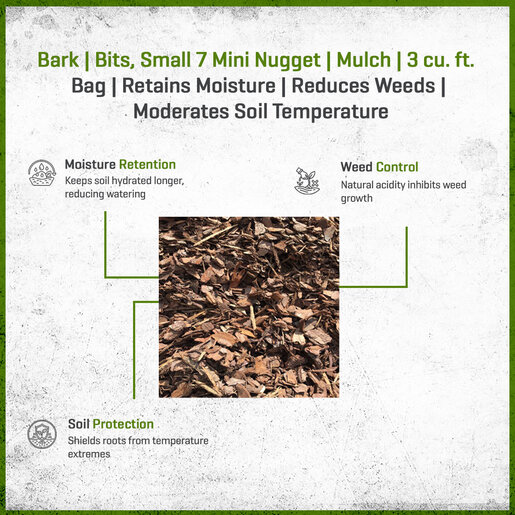 Bark | Bits, Small 7 Mini Nugget | Mulch | 3 cu. ft. Bag | Retains Moisture | Reduces Weeds | Moderates Soil Temperature

Moisture Retention
Keeps soil hydrated longer, reducing watering

Weed Control
Natural acidity inhibits weed growth

Soil Protection
Shields roots from temperature extremes