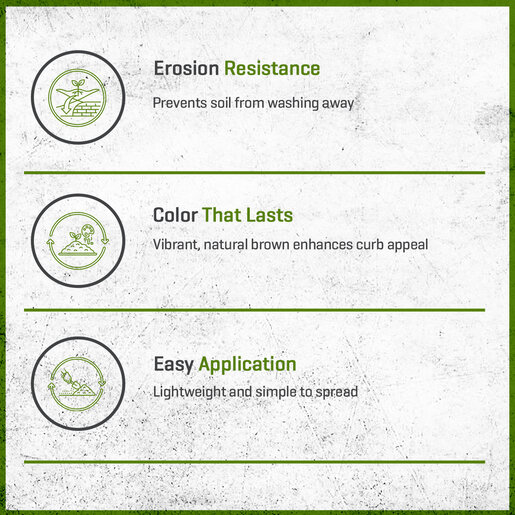 Erosion Resistance

Prevents soil from washing away

Color That Lasts

Vibrant, natural brown enhances curb appeal

Easy Application

Lightweight and simple to spread