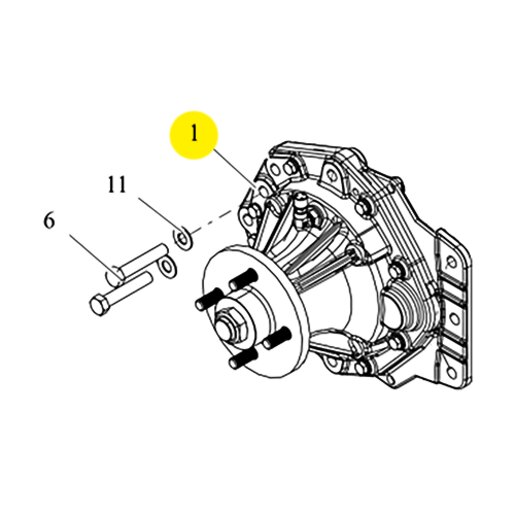 1
11
6