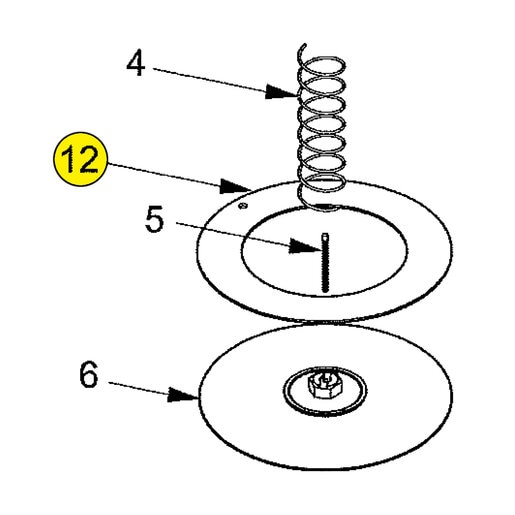 4

12

5

6