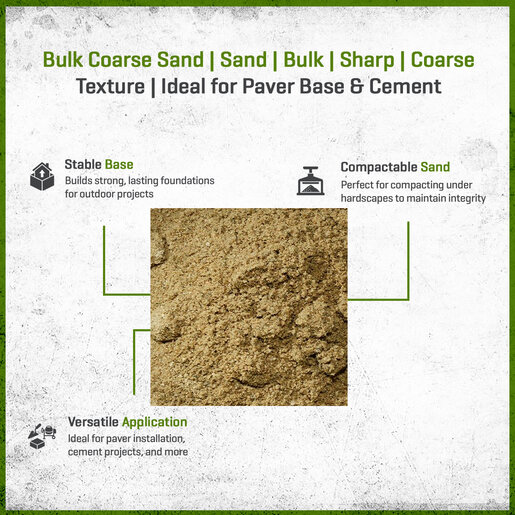 Bulk Coarse Sand | Sand | Bulk | Sharp | Coarse Texture | Ideal for Paver Base & Cement

Stable Base
Builds strong, lasting foundations for outdoor projects

Compactable Sand
Perfect for compacting under hardscapes to maintain integrity

Versatile Application
Ideal for paver installation, cement projects, and more