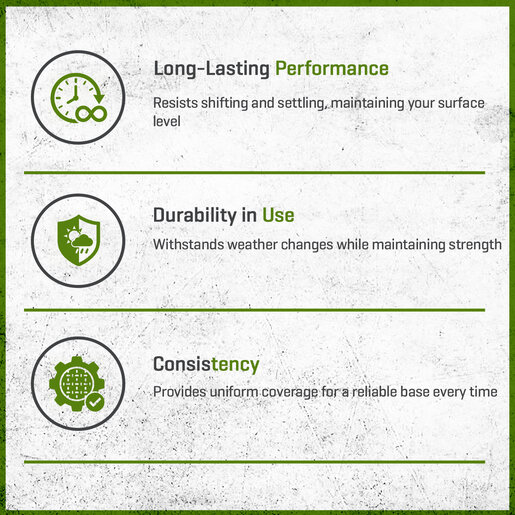 Long-Lasting Performance

Resists shifting and settling, maintaining your surface level

Durability in Use

Withstands weather changes while maintaining strength

Consistency

Provides uniform coverage for a reliable base every time